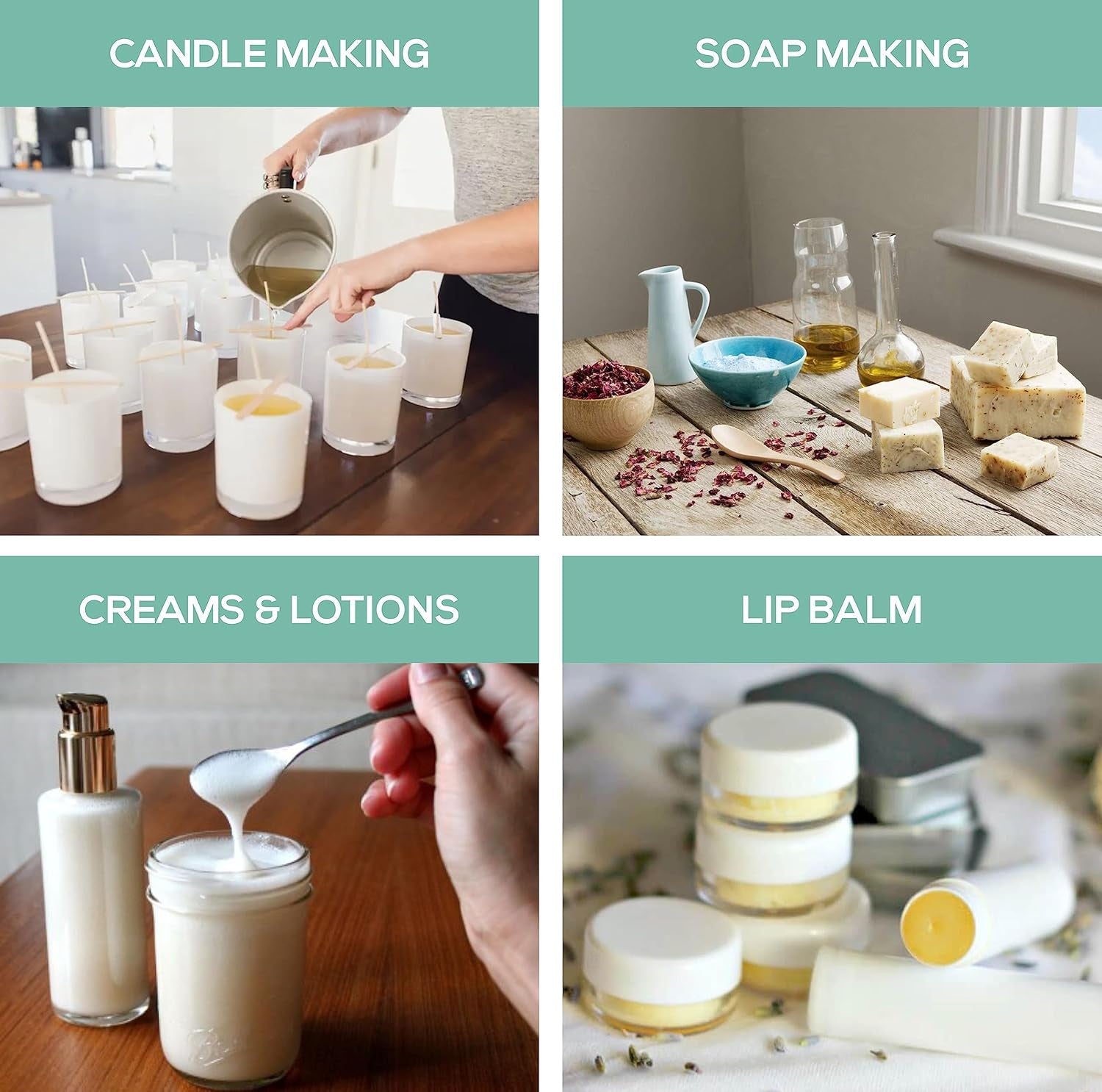 CANDLE MAKING

SOAP MAKING

CREAMS & LOTIONS

LIP BALM